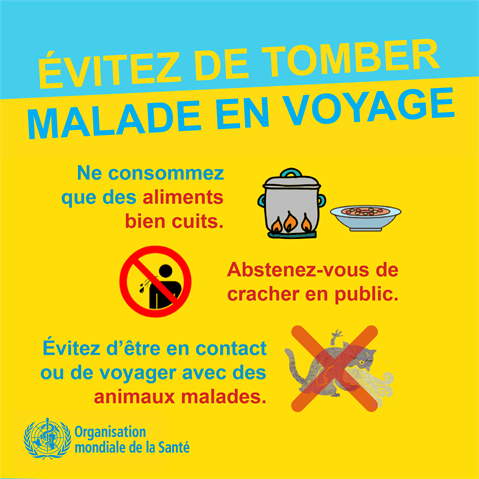 ÉVITEZ DE TOMBER
MALADE EN VOYAGE

Ne consommez que des aliments bien cuits.

Abstenez-vous de cracher en public.

Évitez d'être en contact ou de voyager avec des animaux malades.

Organisation mondiale de la Santé